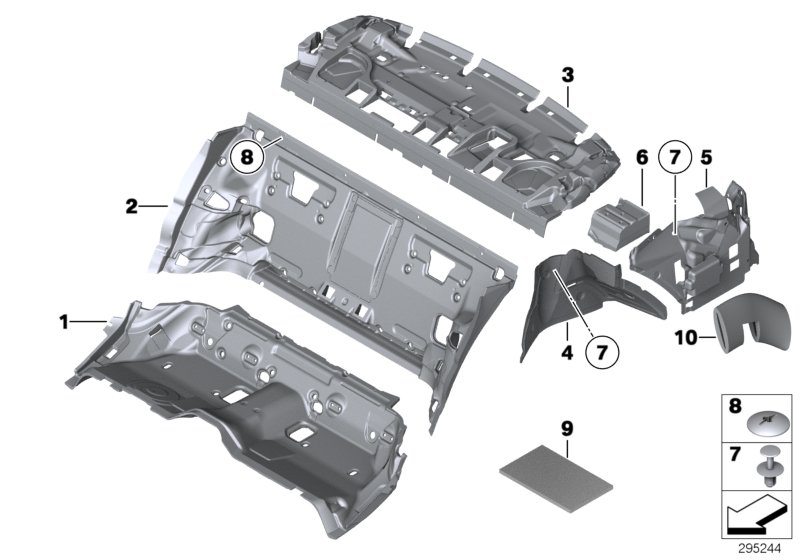 3
8
6
7
5
2
1
4
7
10
9
8
7
295244