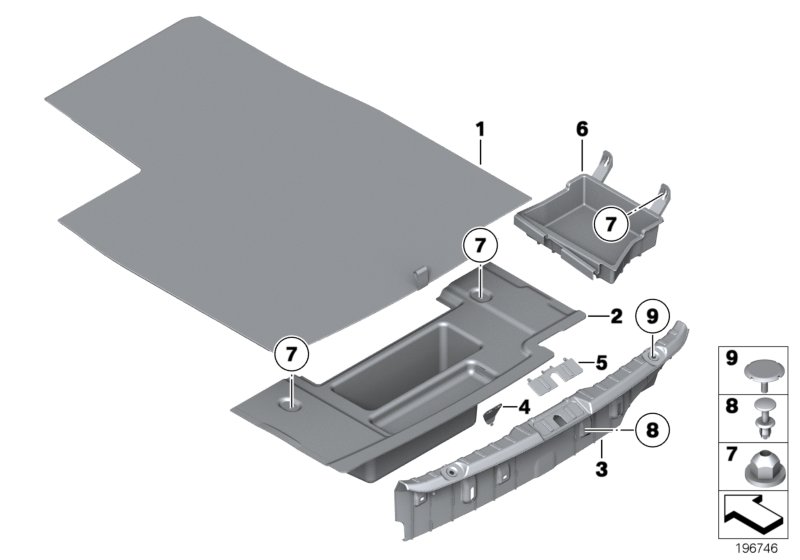 1
6
7
7
2
9
7
5
4
8
3
9
8
7
196746