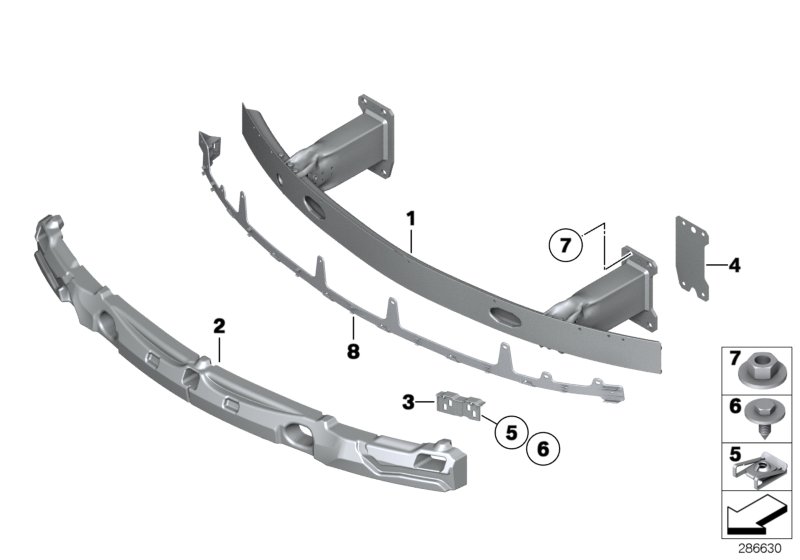 1
7
4
2
8
3
5
6
7
6
5
286630