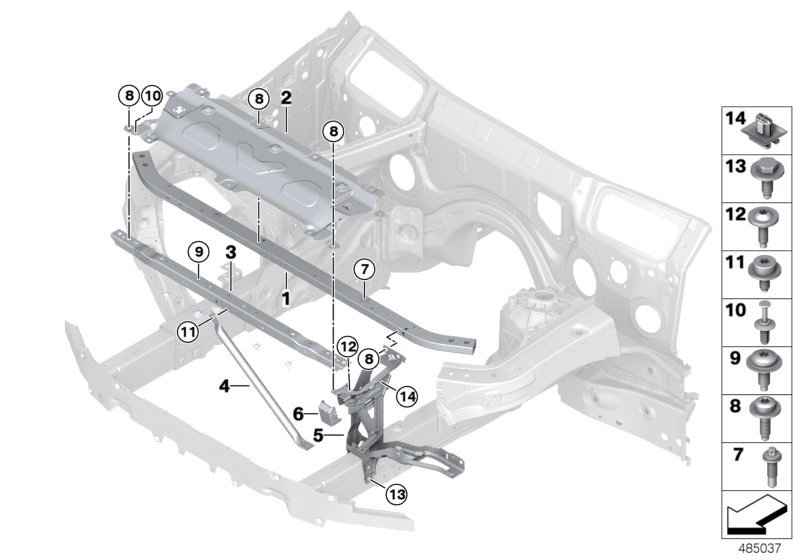 8
10
8
2
8
9
3
7
1
11
12
8
4
14
6
5
13
14
13
12
11
10
9
8
7
485037