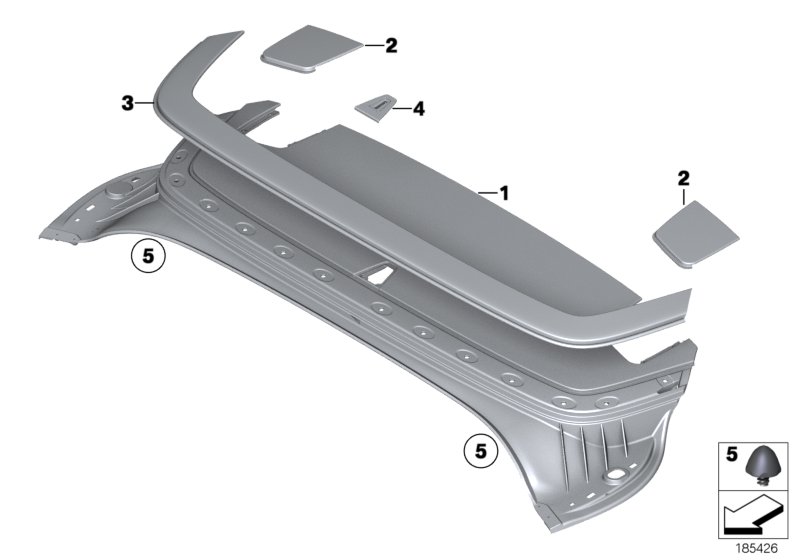 2
3
4
1
2
5
5
5
185426