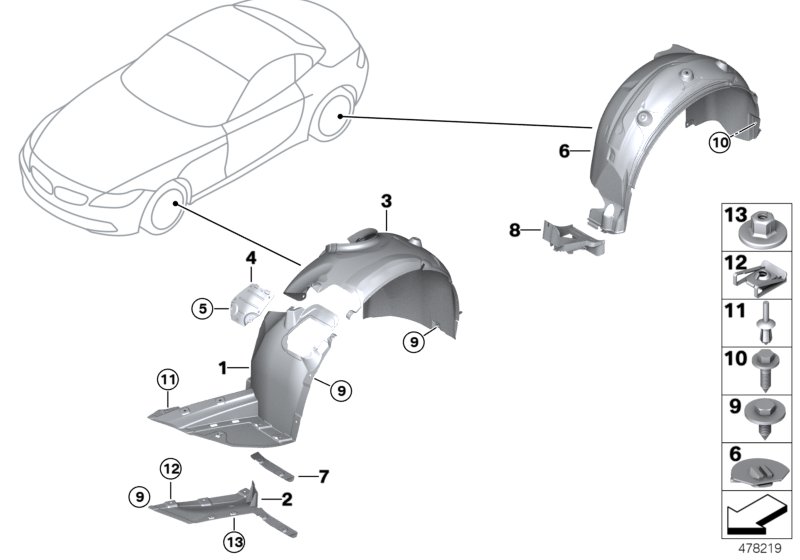 6
10
3
8
4
5
9
1
9
11
7
12
9
2
13
13
12
11
10
9
6
478219