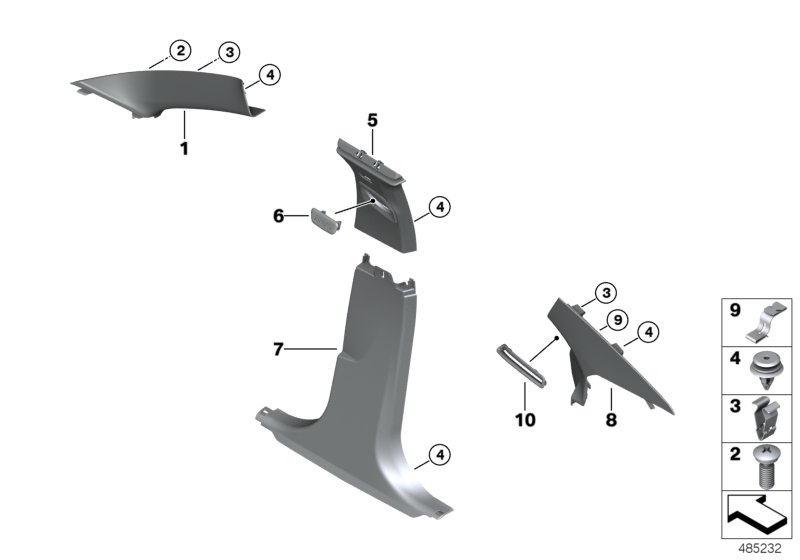 2
3
4
1
5
6
4
7
4
3
9
4
10
8
9
4
3
2
485232