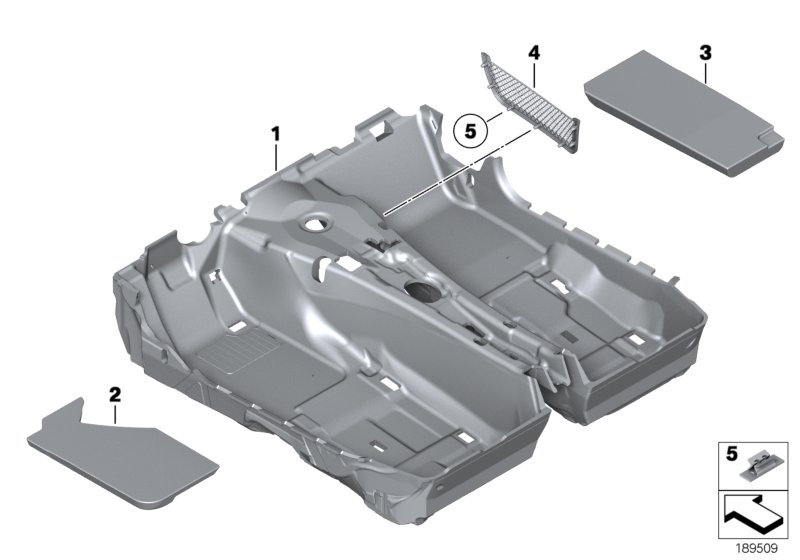 4
3
5
1
2
5
189509