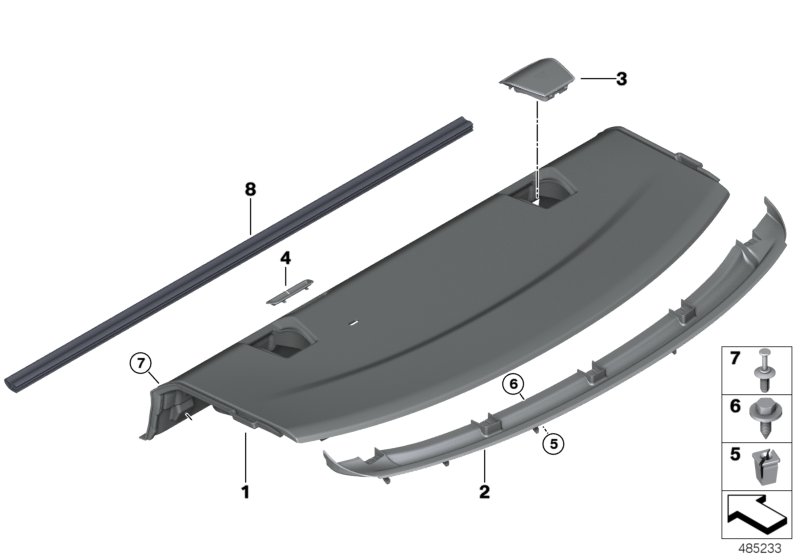 3
8
4
7
6
5
1
2
7
6
5
485233