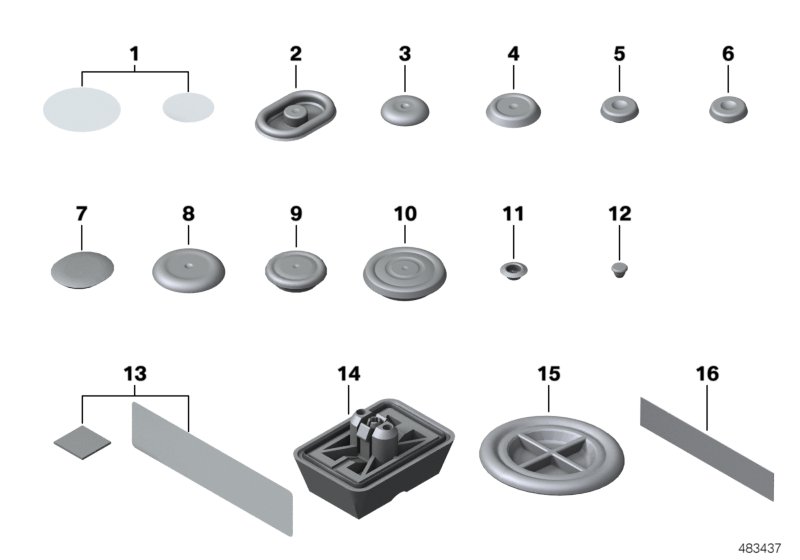 1 2 3 4 5 6

7 8 9 10 11 12

13 14 15 16

483437