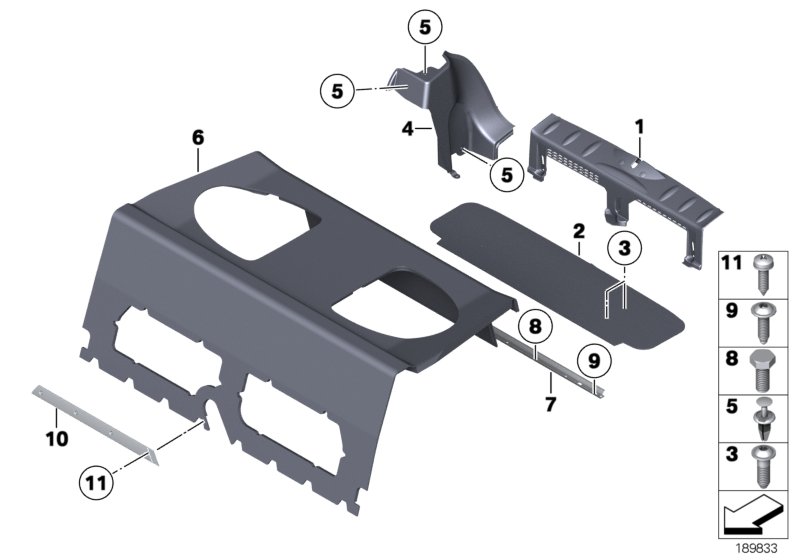 5
5
4
5
1
6
2
3
8
9
7
10
11
11
9
8
5
3
189833