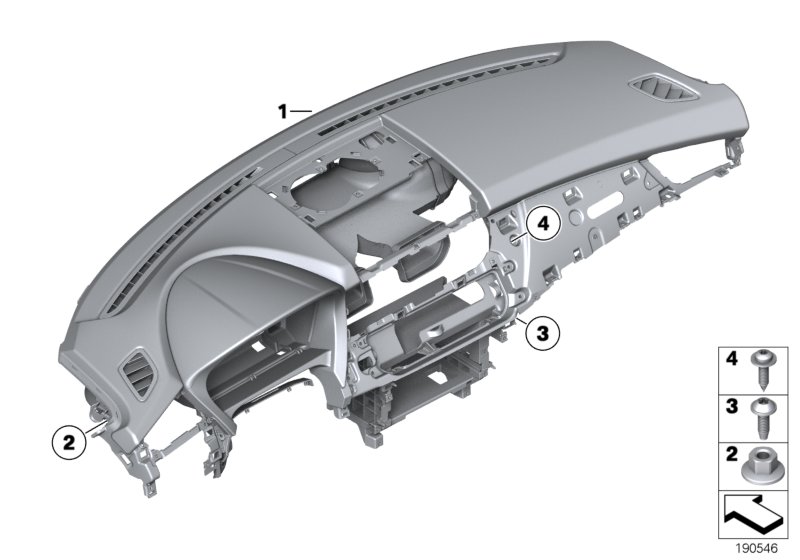 1
4
3
2
4
3
2
190546