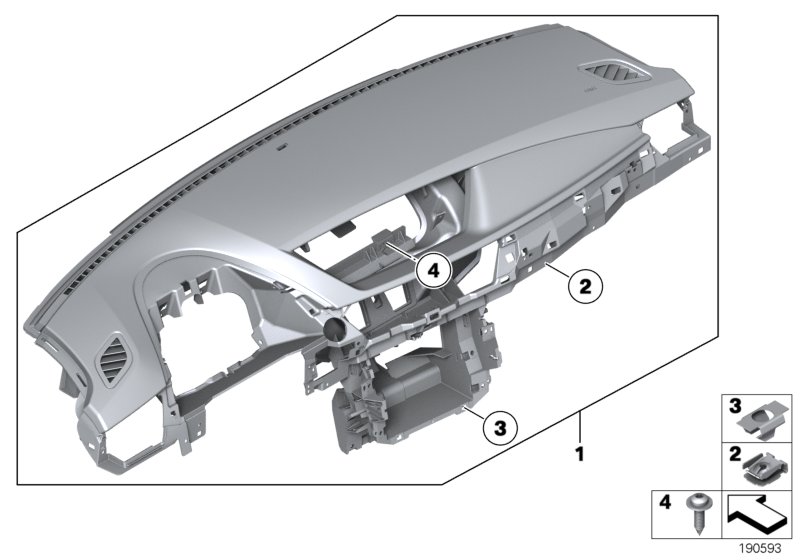 4
2
3
1
3
2
4
190593