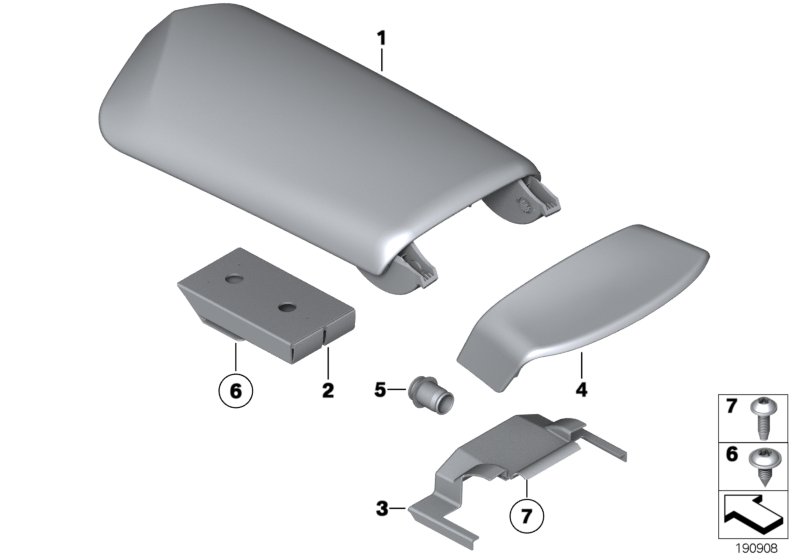 1
6
2
5
4
3
7
7
6
190908