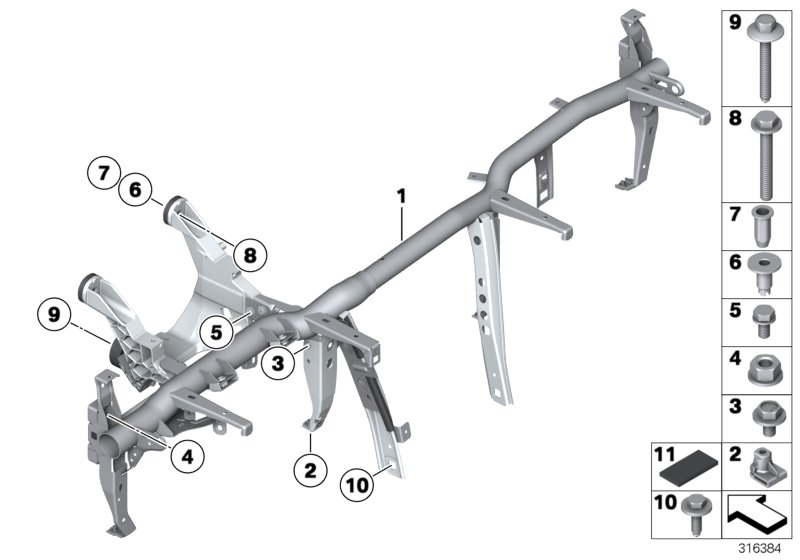 7
6
8
1
9
5
3
4
2
10
9
8
7
6
5
4
3
11
2
10
316384