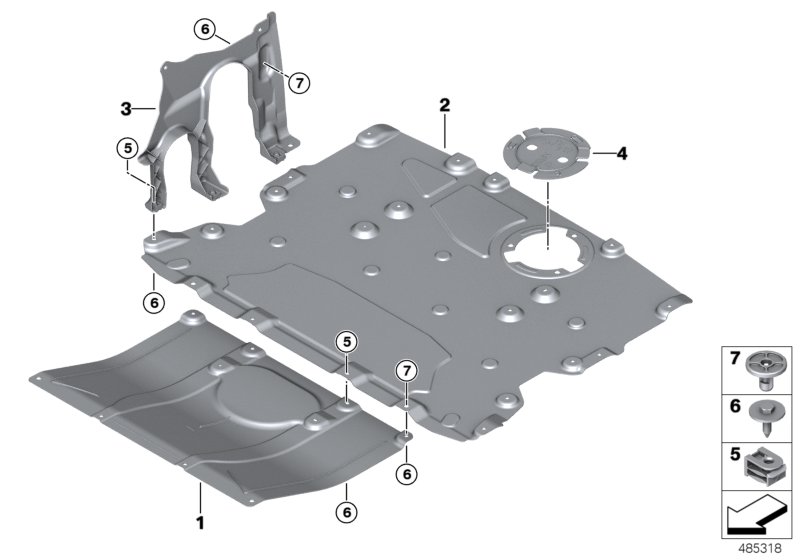 6
7
3
5
2
4
6
5
7
6
1
6
7
6
5
485318