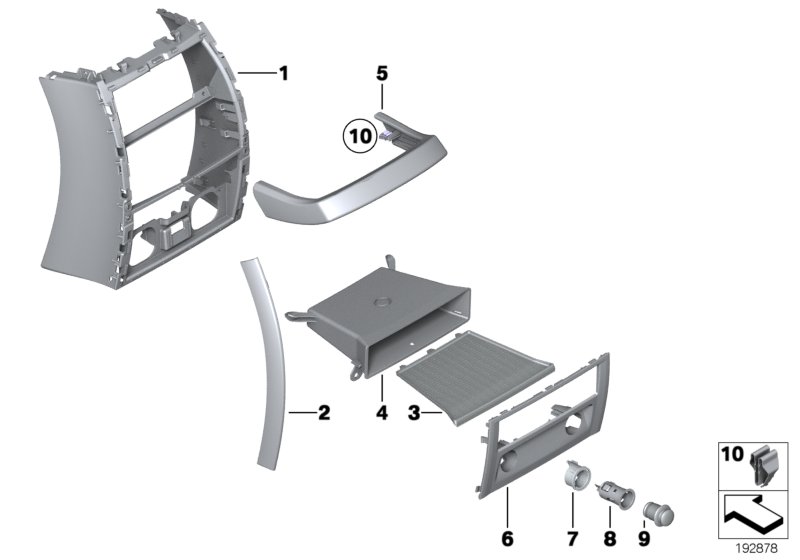 1
5
10
2
4
3
6
7
8
9
10
192878