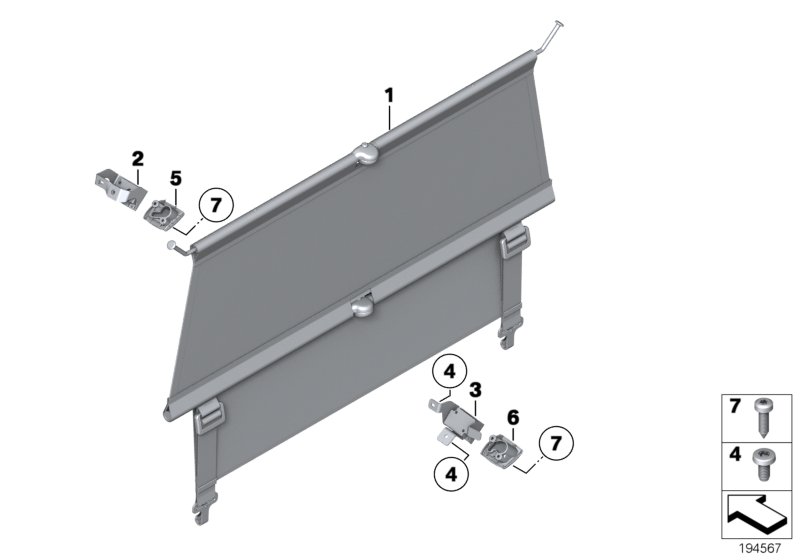 1
2
5
7
4
3
6
7
4
7
4
194567