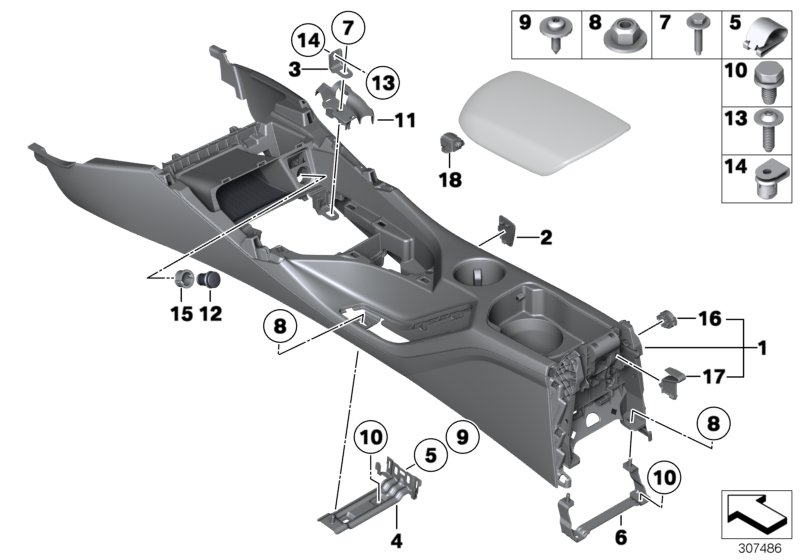 9
8
7
5
10
13
14
14
7
3
13
11
18
2
15
12
8
16
1
17
8
10
5
9
10
4
6
307486