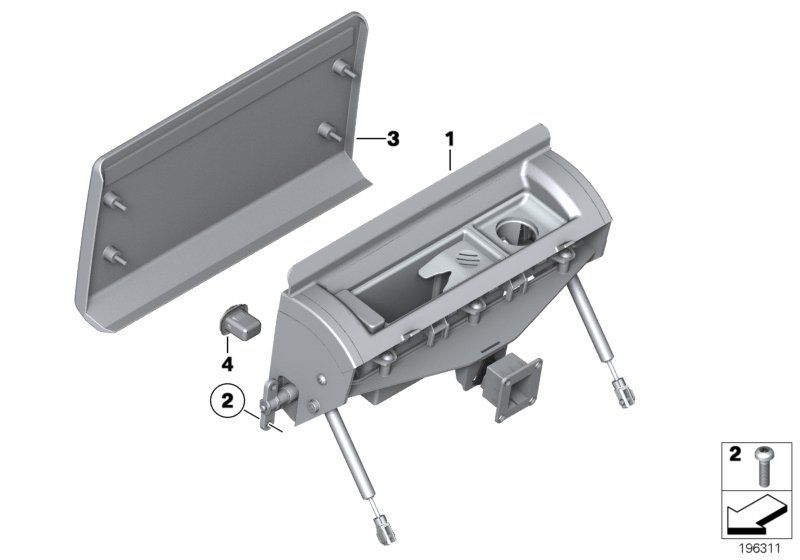 3
1
4
2
2
196311