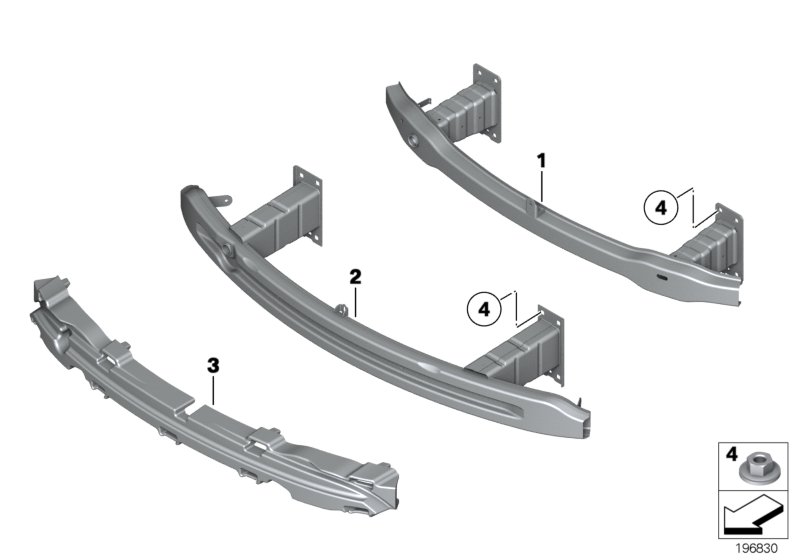 1
4
2
4
3
4
196830