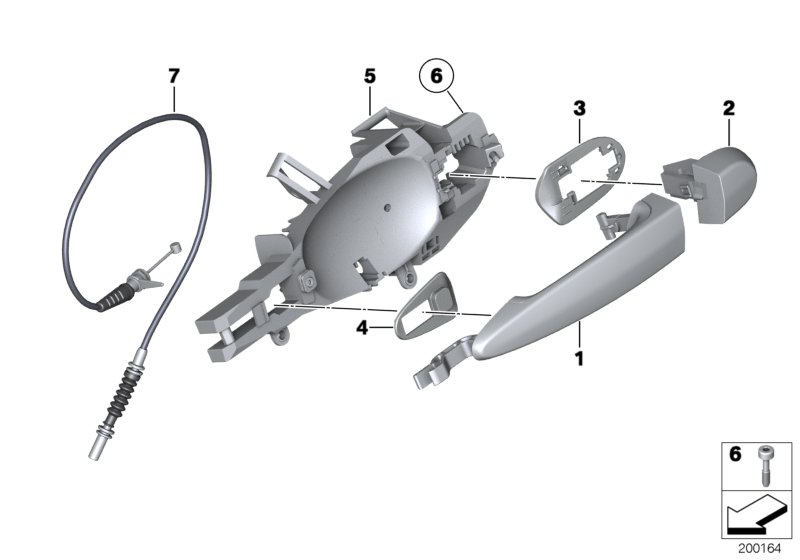 7
5
6
3
2
4
1
6
200164