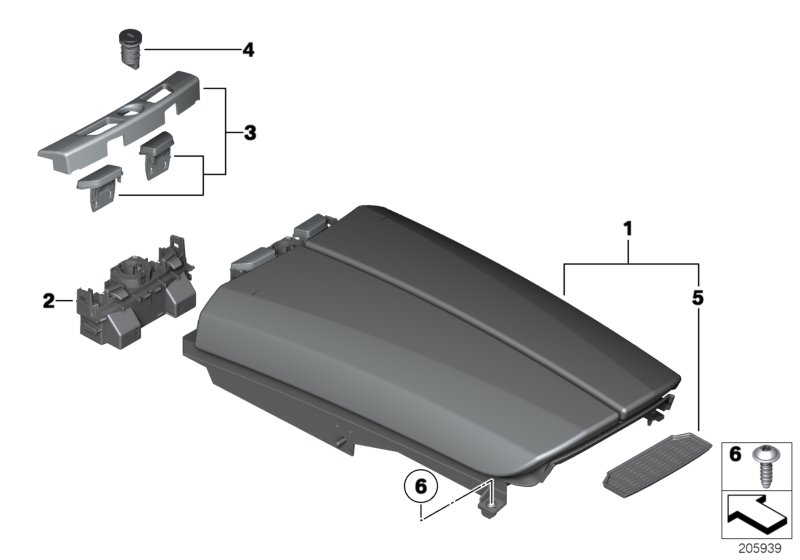 4
3
2
1
5
6
6
205939