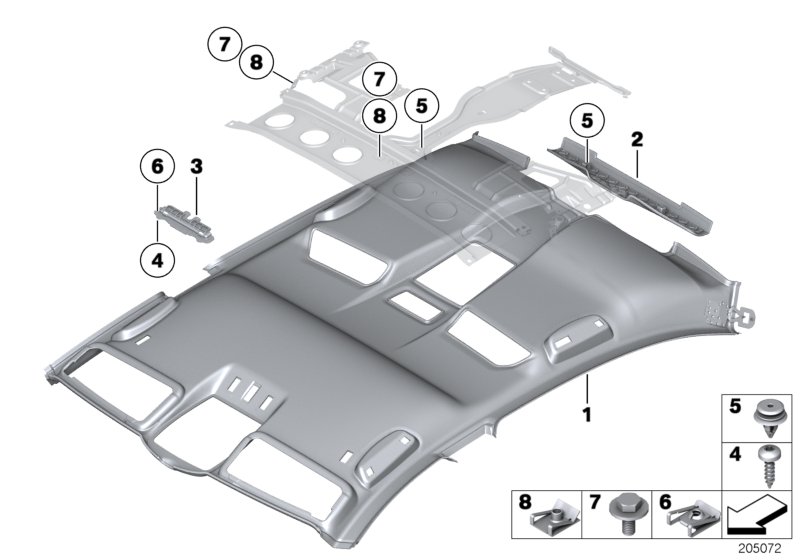 7
8
7
8
5
5
2
6
3
4
1
5
4
8
7
6
205072