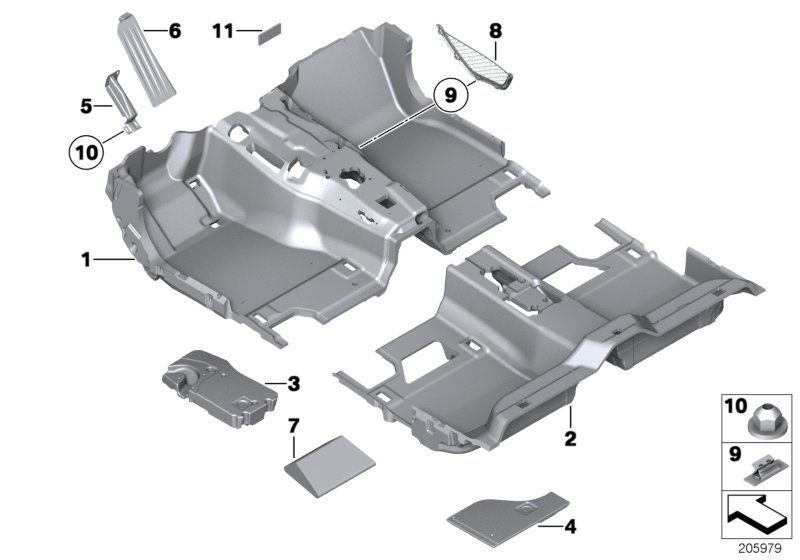 6
11
8
5
9
10
1
3
7
2
4
10
9
205979