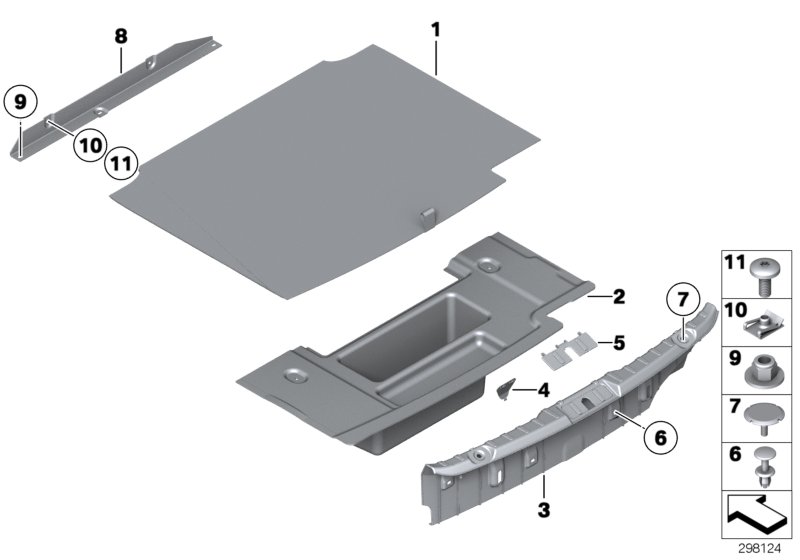 8
1
9
10
11
2
7
5
4
6
3
11
10
9
7
6
298124