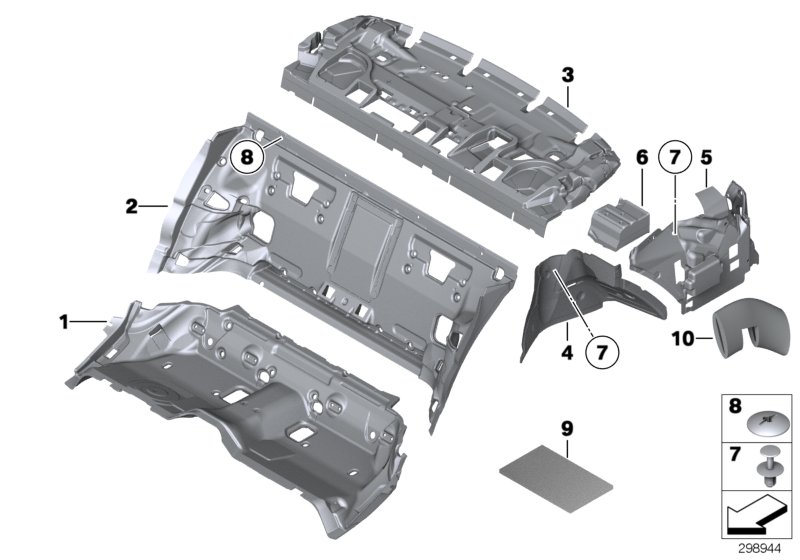 3
8
6
7
5
2
1
4
7
10
9
8
7
298944