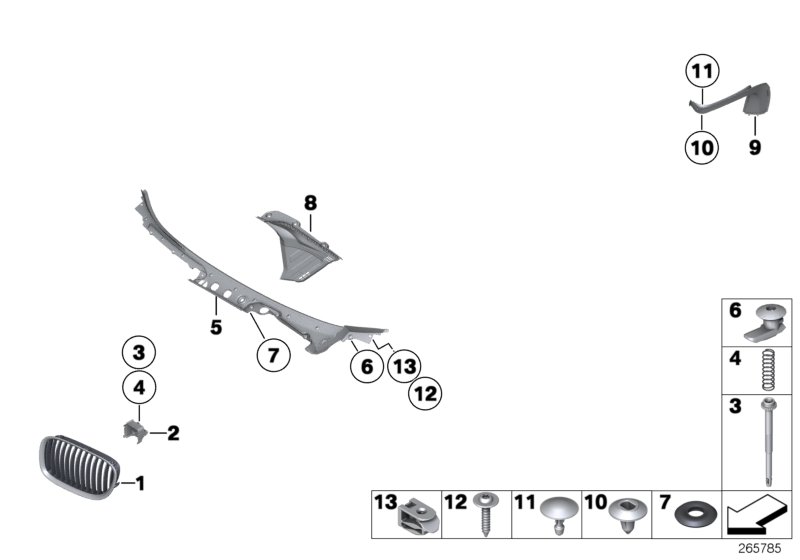 11
10
9
8
5
7
6
13
12
3
4
2
1
6
4
3
13
12
11
10
7
265785