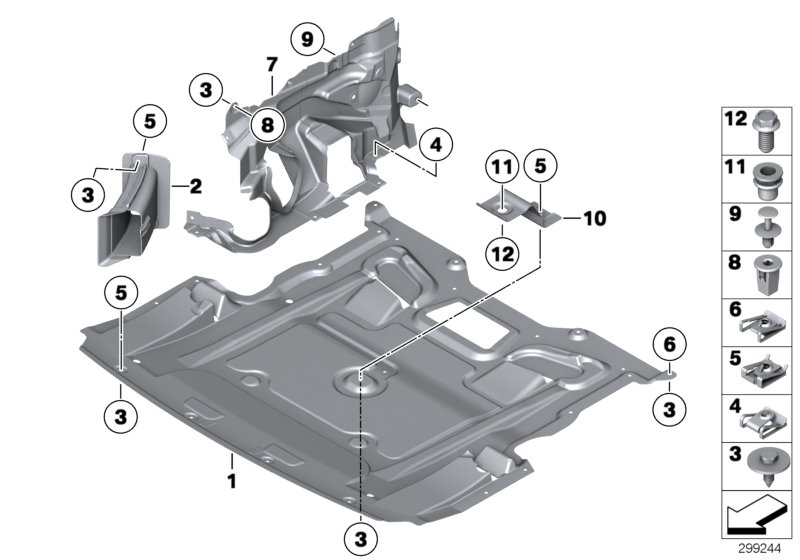 9
7
3
8
5
4
3
2
11
5
10
12
5
6
3
3
1
3
12
11
9
8
6
5
4
3
299244