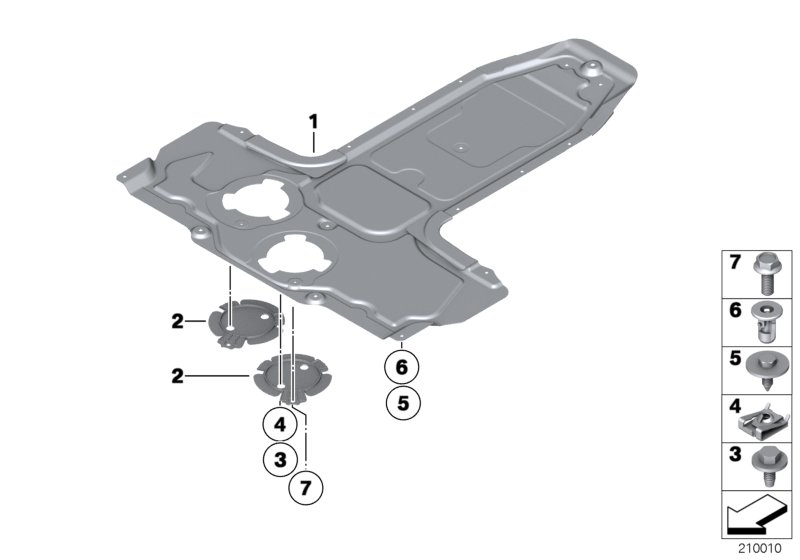 1
2
2
6
5
4
3
7
7
6
5
4
3
210010