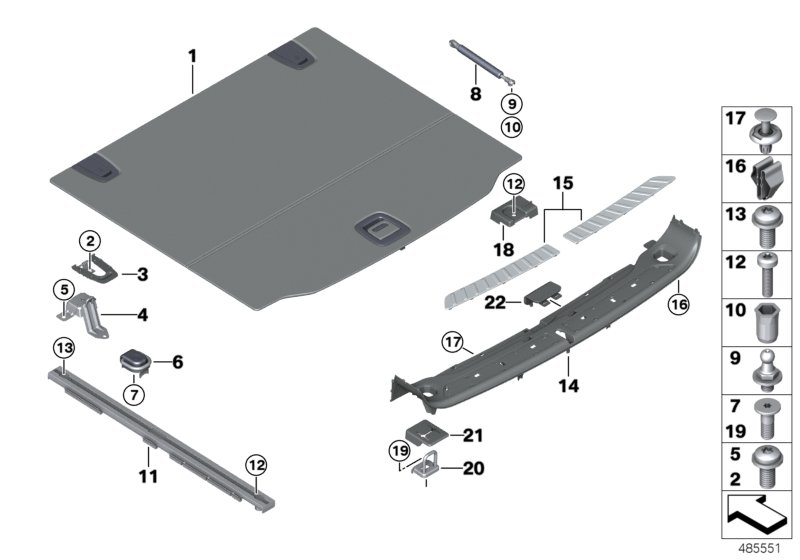 1
8
9
10
12
15
18
2
3
5
4
22
16
13
6
7
17
14
11
12
21
19
20
17
16
13
12
10
9
7
19
5
2
485551