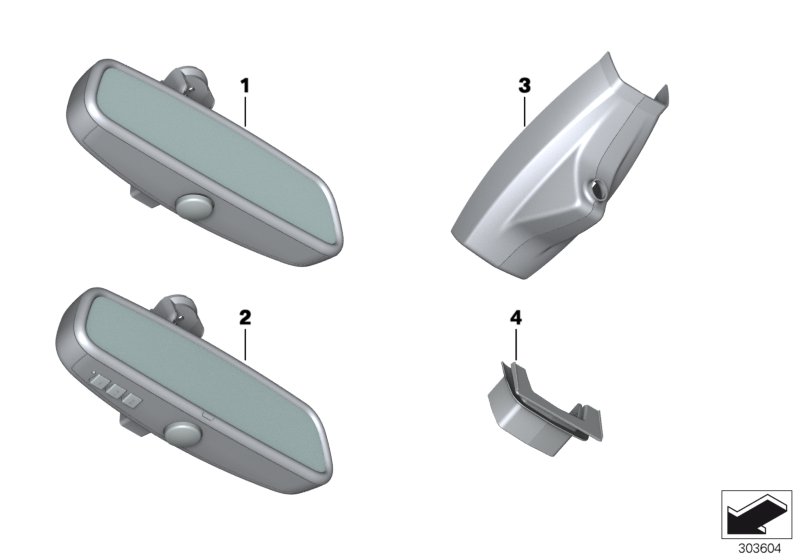 1

3

2

4

303604