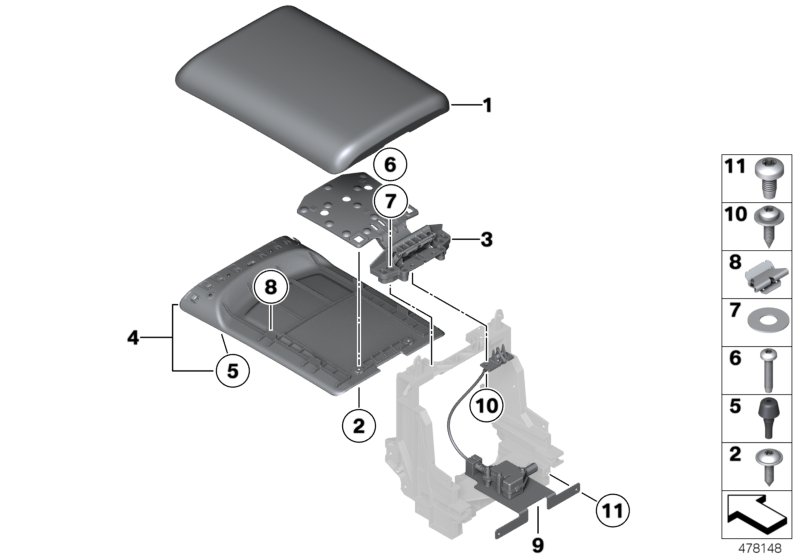 1
6
7
3
8
4
5
2
10
11
9
11
10
8
7
6
5
2
478148