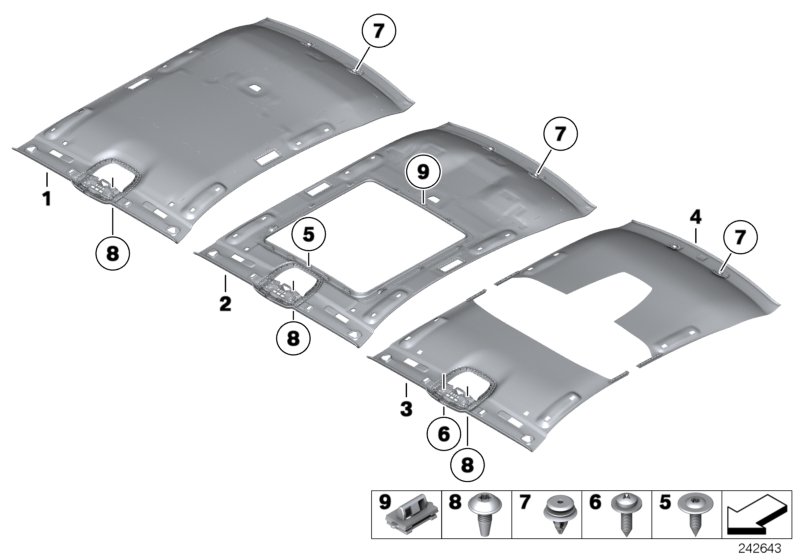 7
1
8
7
9
5
2
8
4
7
3
6
8
9
8
7
6
5
242643