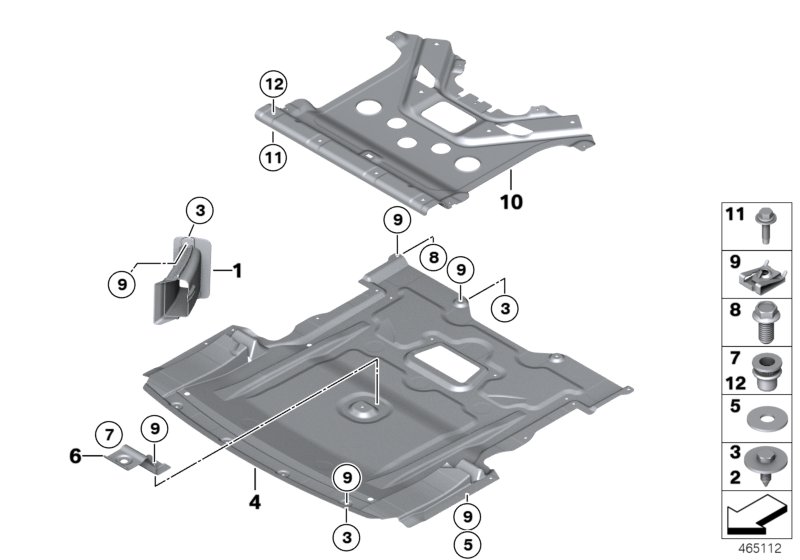 12
11
10
3
9
1
9
8
9
3
7
9
6
4
9
3
9
5
11
9
8
7
12
5
3
2
465112