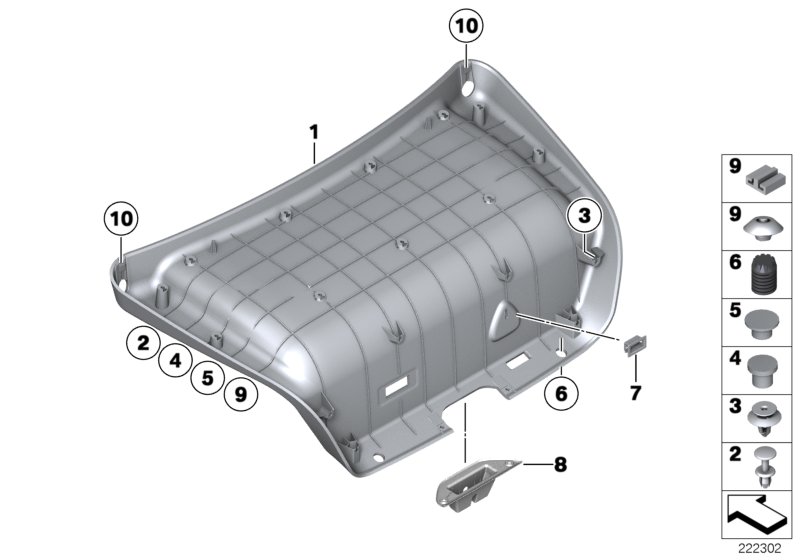 10
1
10
3
2
4
5
9
6
7
8
9
9
6
5
4
3
2
222302