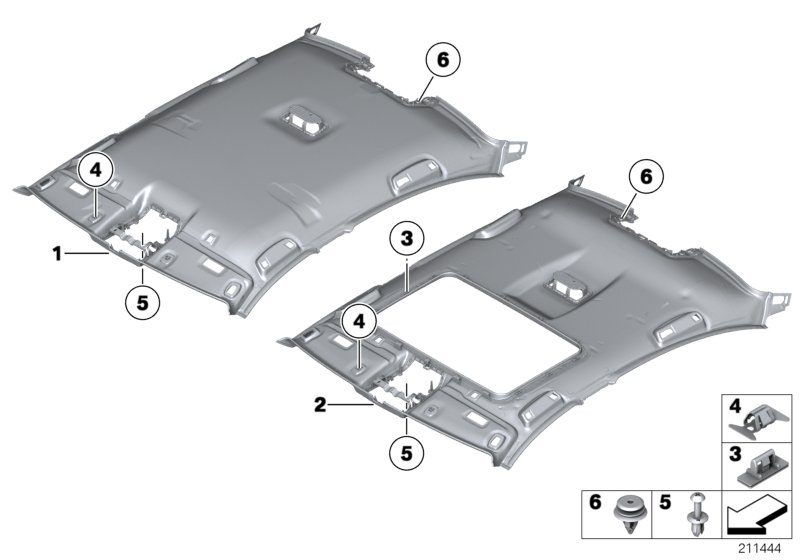 6
4
1
5
6
3
4
2
5
4
3
6
5
211444