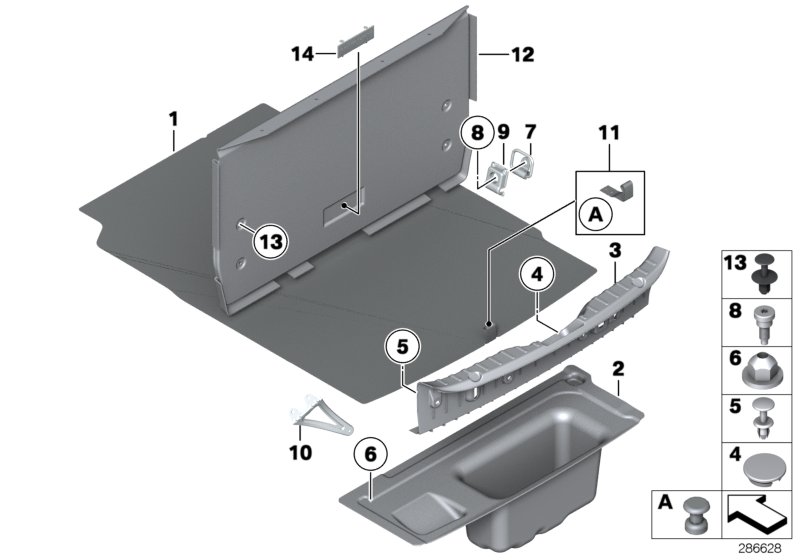 14
12
1
8
9
7
11
A
13
3
4
5
2
10
6
13
8
6
5
4
A
286628