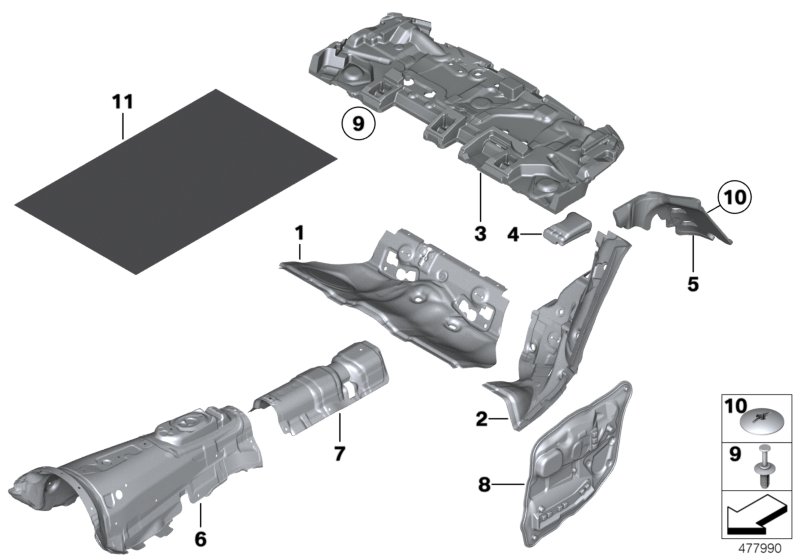 11
9
3
4
10
5
1
2
7
6
8
10
9
477990