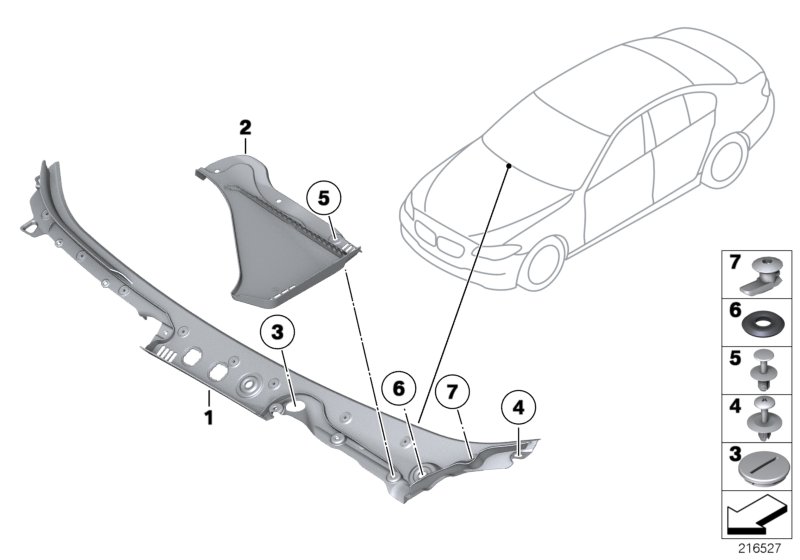 2
5
3
1
6
7
4
7
6
5
4
3
216527