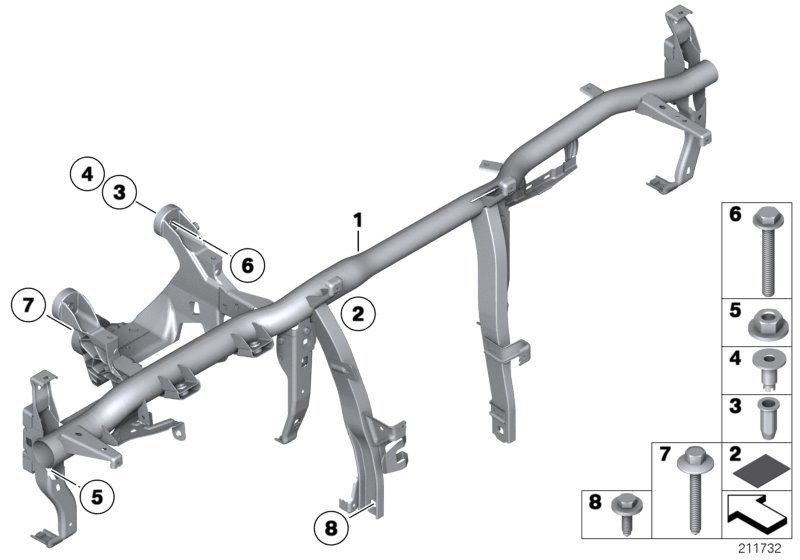 4
3
6
1
7
2
5
8
6
5
4
3
7
2
8
211732