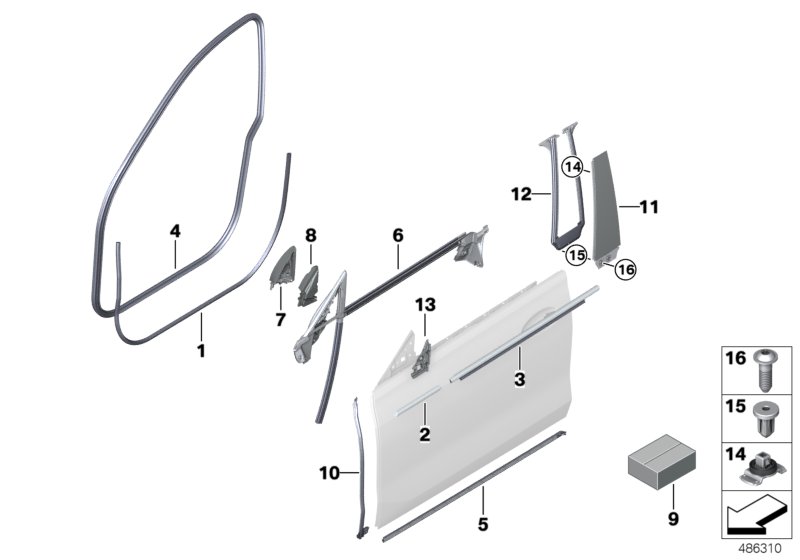 4
1
8
7
6
13
12
14
11
15
16
3
2
10
5
9
16
15
14
486310