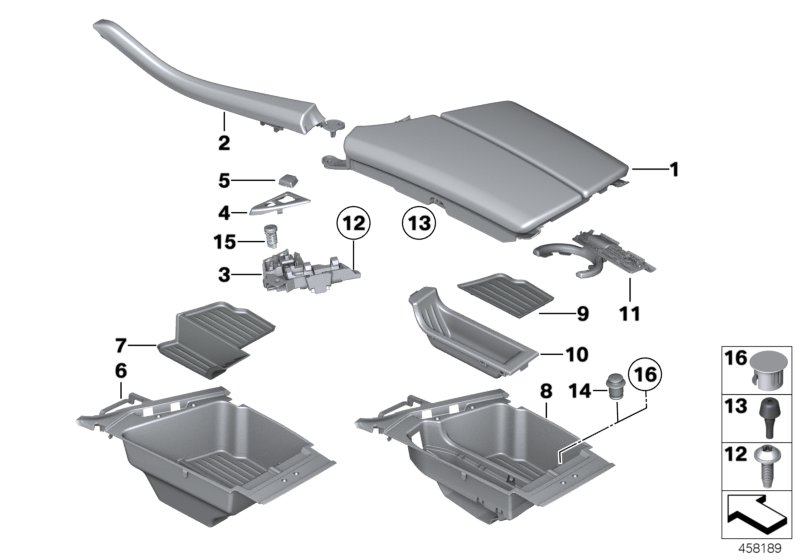 2
1
5
4
12
13
15
3
9
11
7
10
6
8
14
16
16
13
12
458189