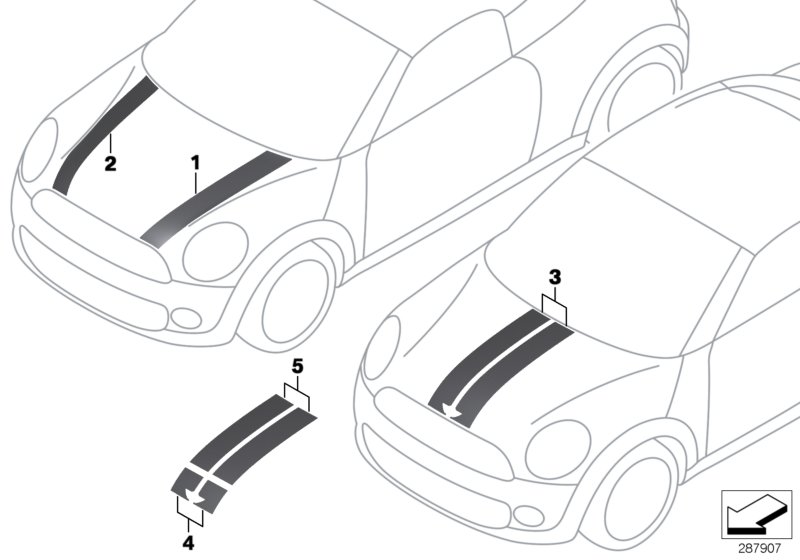 2
1
3
5
4
287907