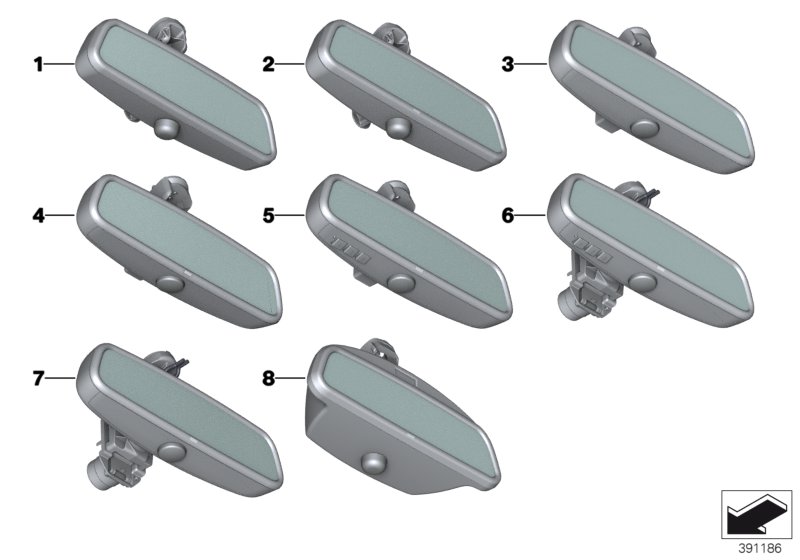 1
2
3
4
5
6
7
8
391186