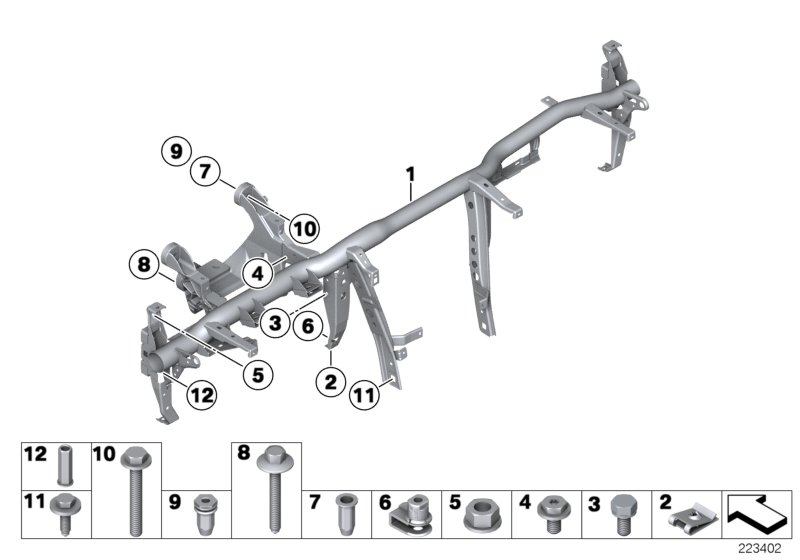 9
7
1
10
8
4
3
6
5
2
11
12

12
10
8
11
9
7
6
5
4
3
2

223402