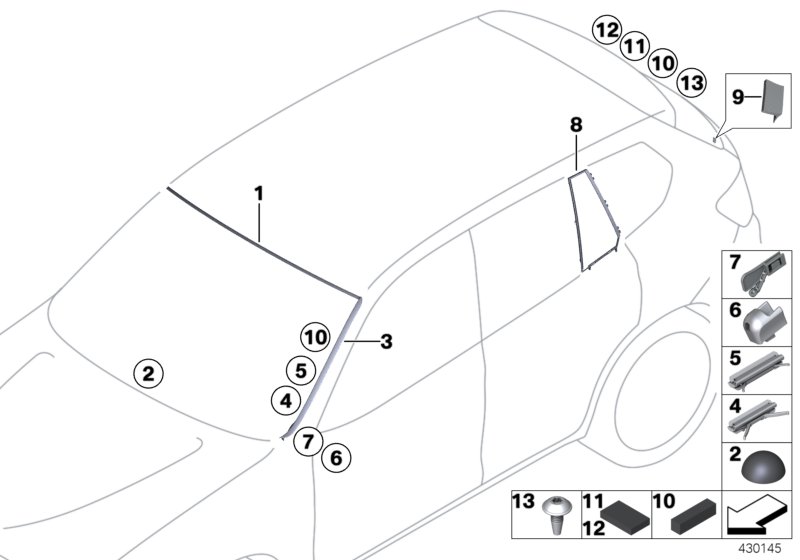 12
11
10
13
9
8
1
10
3
5
4
2
7
6
7
6
5
4
2
13
11
12
10
430145