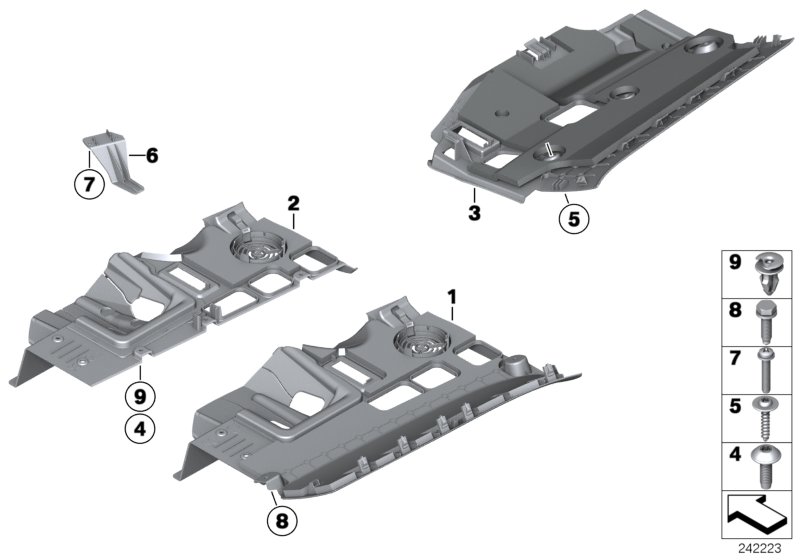 6
7
2
3
5
1
9
4
8
9
8
7
5
4
242223