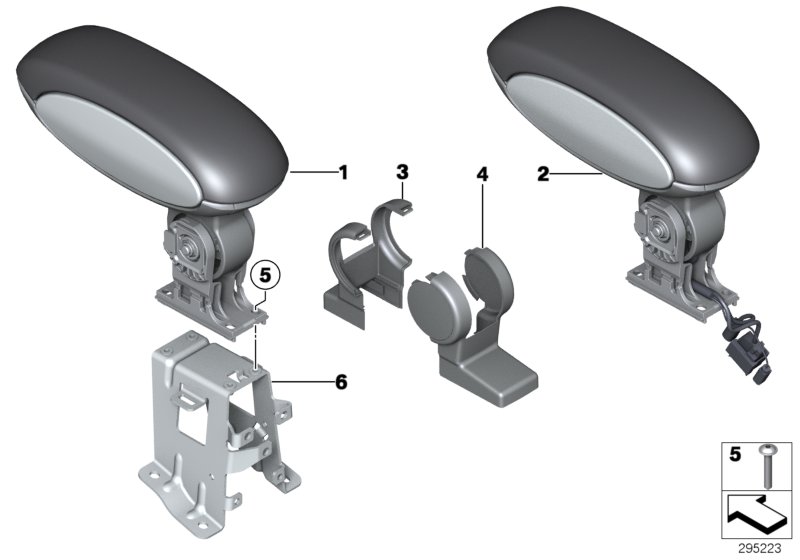 1
3
4
2
5
6
5
295223