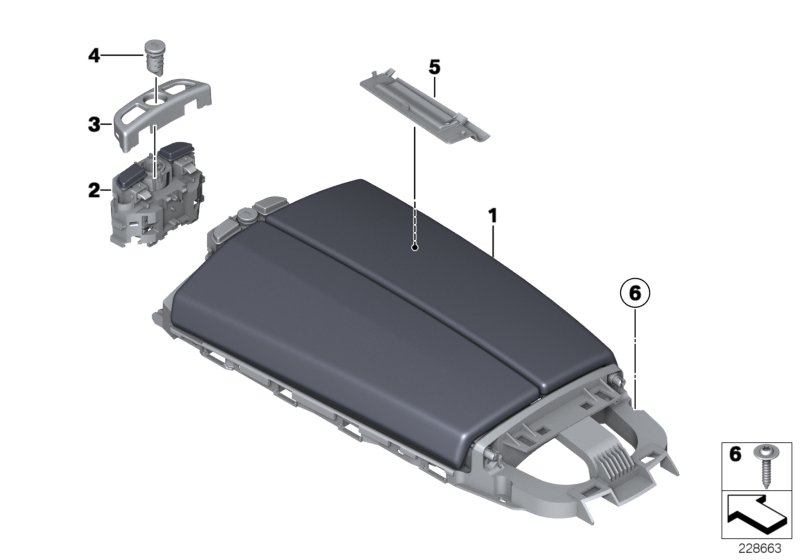 4
3
2
5
1
6
6
228663